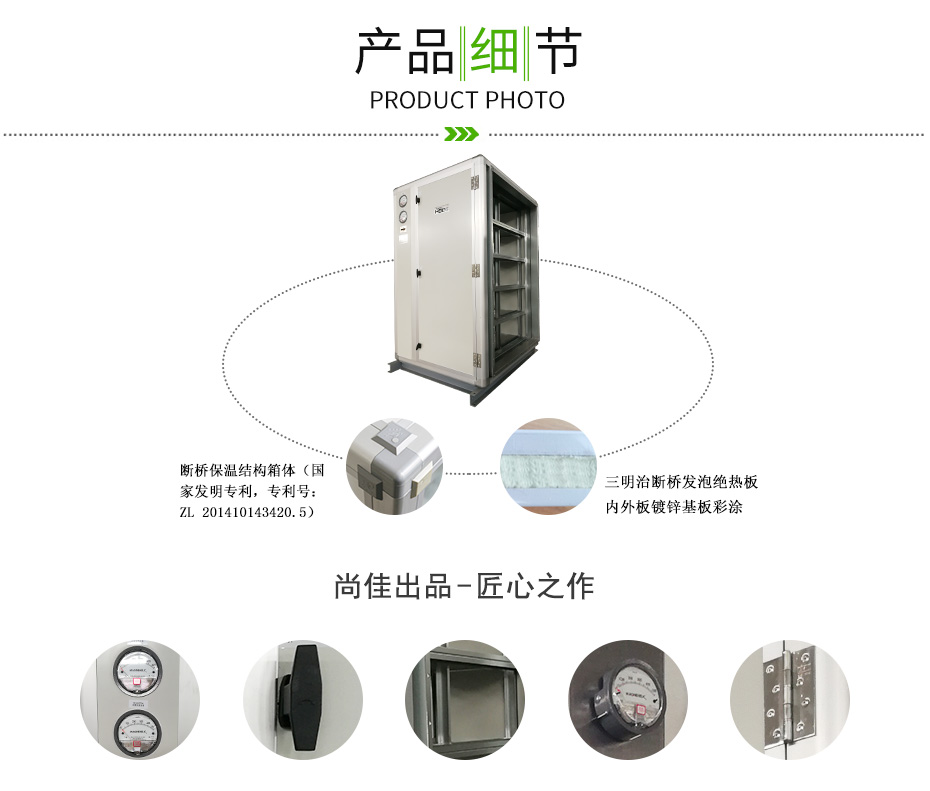 产品细节
PRODUCT PHOTO

断桥保温结构箱体（国家发明专利，专利号：ZL 201410143420.5）

三明治断桥发泡绝热板
内外板镀锌基板彩涂

尚佳出品－匠心之作